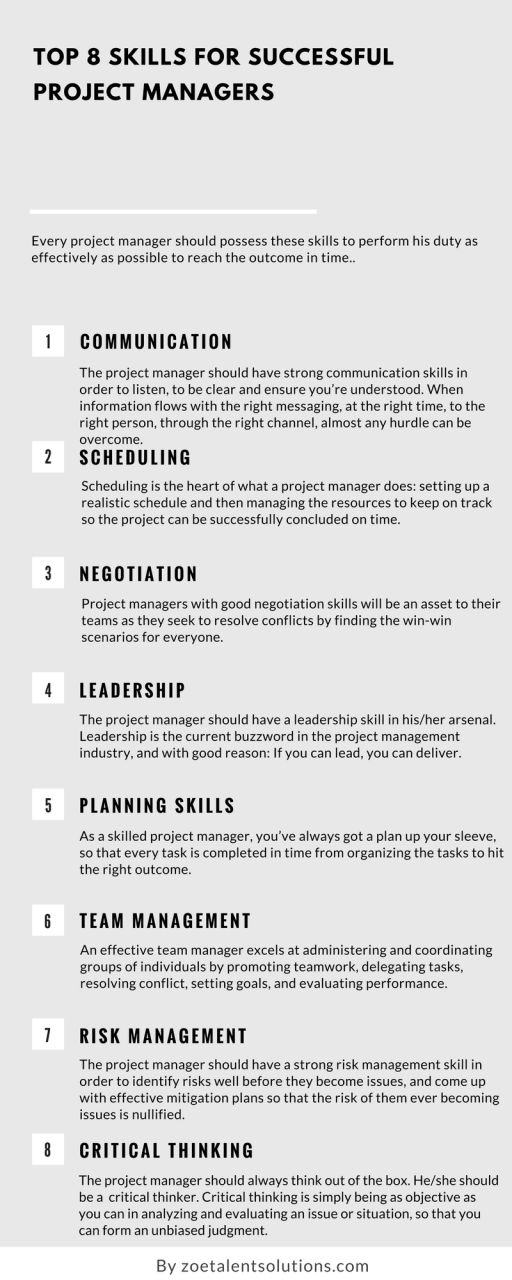 TOP 8 SKILLS FOR SUCCESSFUL PROJECT MANAGERS

Every project manager should possess these skills to perform his duty as effectively as possible to reach the outcome in time..

1 COMMUNICATION

The project manager should have strong communication skills in order to listen, to be clear and ensure you're understood. When information flows with the right messaging, at the right time, to the right person, through the right channel, almost any hurdle can be overcome.

2 SCHEDULING

Scheduling is the heart of what a project manager does: setting up a realistic schedule and then managing the resources to keep on track so the project can be successfully concluded on time.

3 NEGOTIATION

Project managers with good negotiation skills will be an asset to their teams as they seek to resolve conflicts by finding the win-win scenarios for everyone.

4 LEADERSHIP

The project manager should have a leadership skill in his/her arsenal. Leadership is the current buzzword in the project management industry, and with good reason: If you can lead, you can deliver.

5 PLANNING SKILLS

As a skilled project manager, you've always got a plan up your sleeve, so that every task is completed in time from organizing the tasks to hit the right outcome.

6 TEAM MANAGEMENT

An effective team manager excels at administering and coordinating groups of individuals by promoting teamwork, delegating tasks, resolving conflict, setting goals, and evaluating performance.

7 RISK MANAGEMENT

The project manager should have a strong risk management skill in order to identify risks well before they become issues, and come up with effective mitigation plans so that the risk of them ever becoming issues is nullified.

8 CRITICAL THINKING

The project manager should always think out of the box. He/she should be a critical thinker. Critical thinking is simply being as objective as you can in analyzing and evaluating an issue or situation, so that you can form an unbiased judgment.

By zoetalentsolutions.com